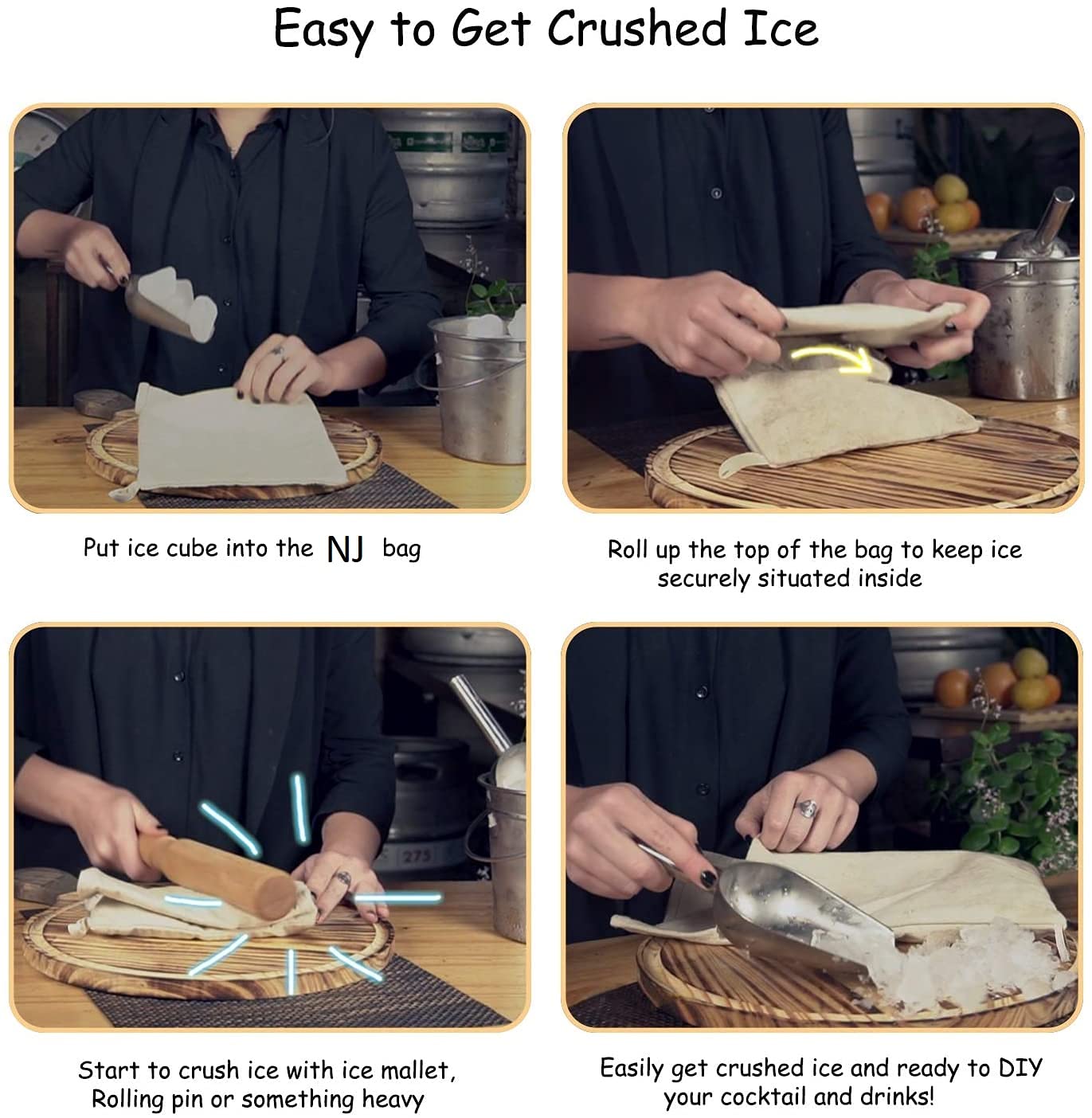 Easy to Get Crushed Ice

Put ice cube into the NJ bag

Roll up the top of the bag to keep ice securely situated inside

275

Start to crush ice with ice mallet, Rolling pin or something heavy

Easily get crushed ice and ready to DIY your cocktail and drinks!