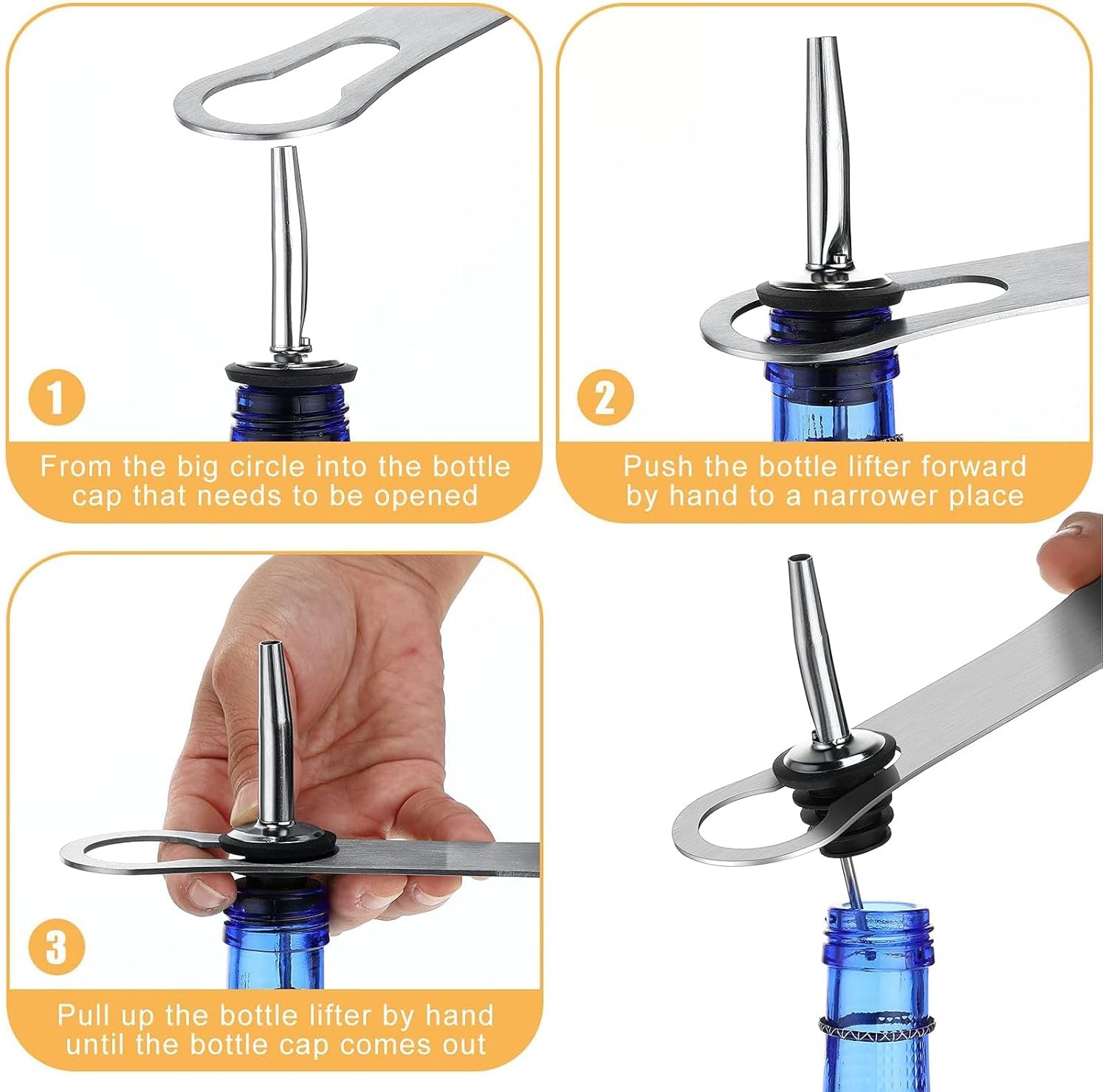 1

From the big circle into the bottle cap that needs to be opened

2

Push the bottle lifter forward by hand to a narrower place

3

Pull up the bottle lifter by hand until the bottle cap comes out