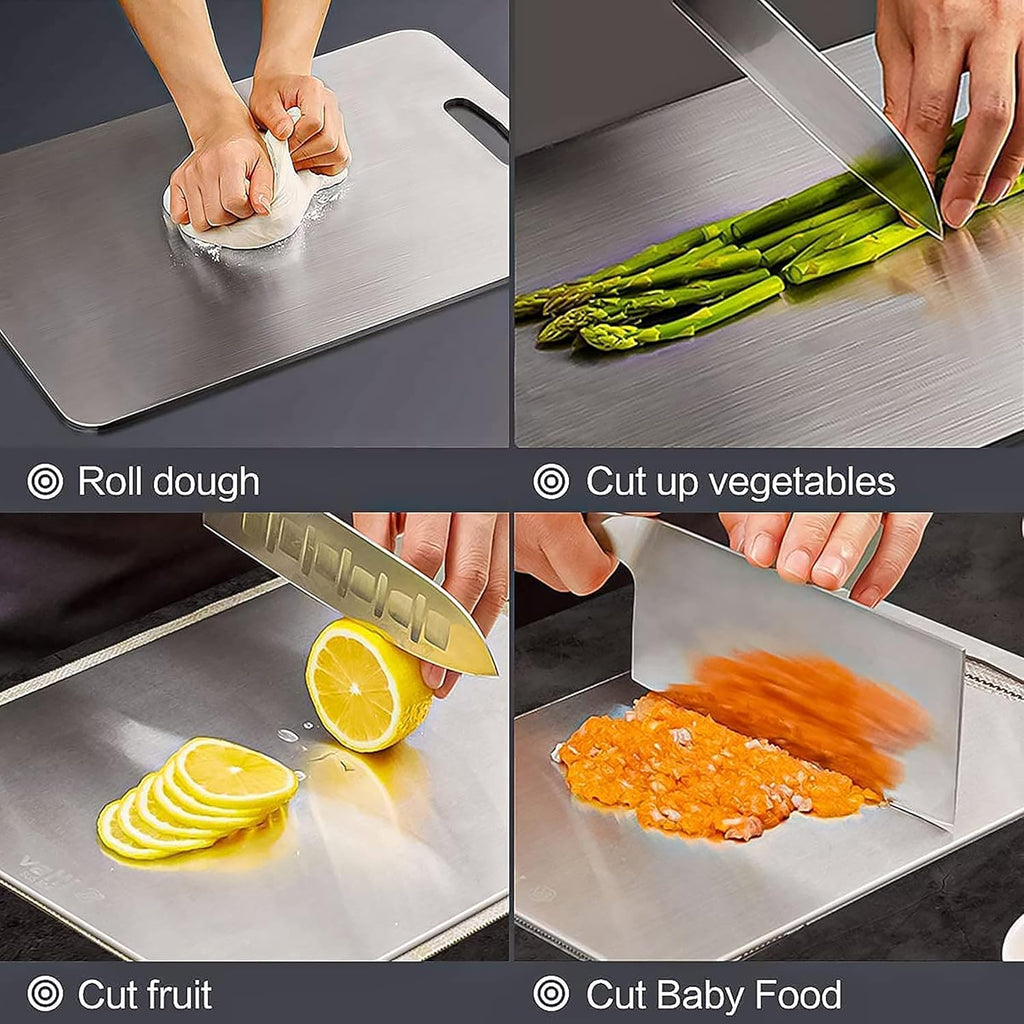 Roll dough

Cut up vegetables

Cut fruit

Cut Baby Food